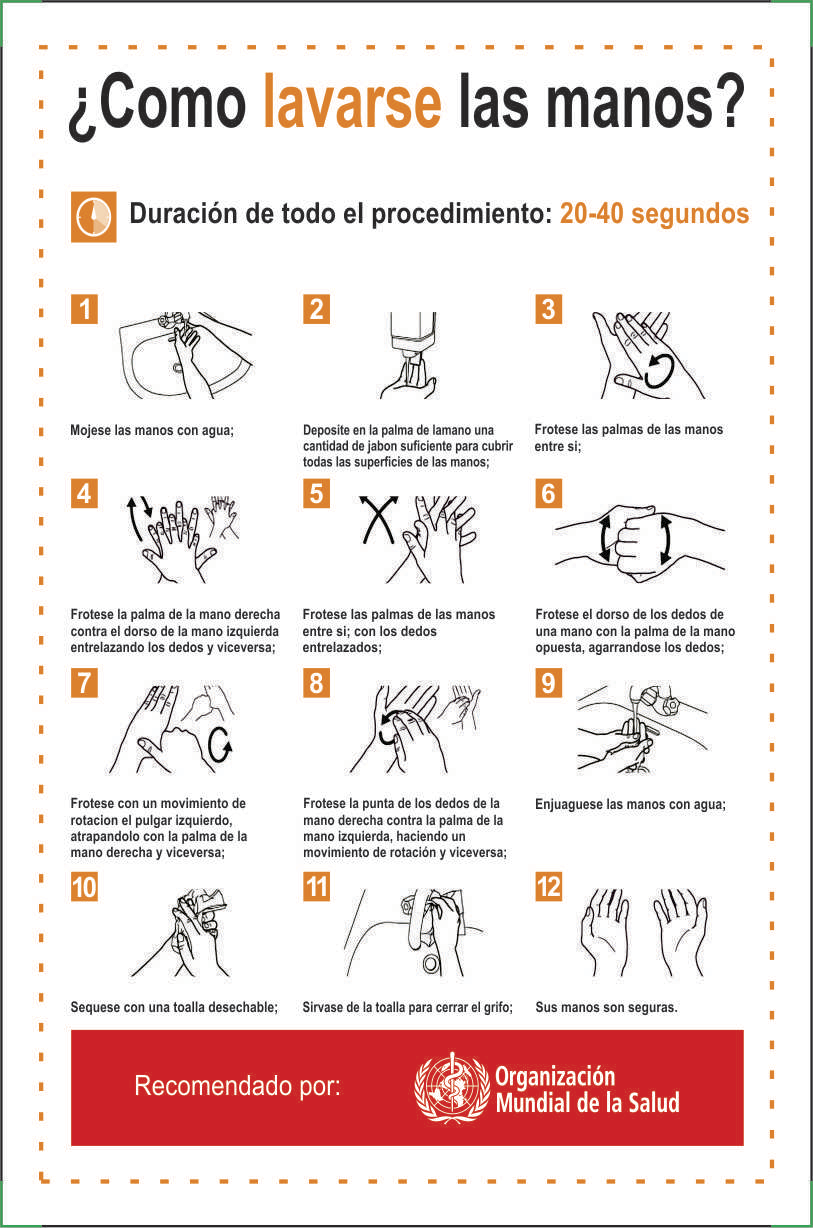 ¿Como lavarse las manos?

Duración de todo el procedimiento: 20-40 segundos

1
Mojese las manos con agua;

2
Deposite en la palma de lamano una cantidad de jabon suficiente para cubrir todas las superficies de las manos;

3
Frotese las palmas de las manos entre si;

4
Frotese la palma de la mano derecha contra el dorso de la mano izquierda entrelazando los dedos y viceversa;

5
Frotese las palmas de las manos entre si; con los dedos entrelazados;

6
Frotese el dorso de los dedos de una mano con la palma de la mano opuesta, agarrandose los dedos;

7
Frotese con un movimiento de rotacion el pulgar izquierdo, atrapandolo con la palma de la mano derecha y viceversa;

8
Frotese la punta de los dedos de la mano derecha contra la palma de la mano izquierda, haciendo un movimiento de rotación y viceversa;

9
Enjuaguese las manos con agua;

10
Sequese con una toalla desechable;

11
Sirvase de la toalla para cerrar el grifo;

12
Sus manos son seguras.

Recomendado por:
Organización Mundial de la Salud